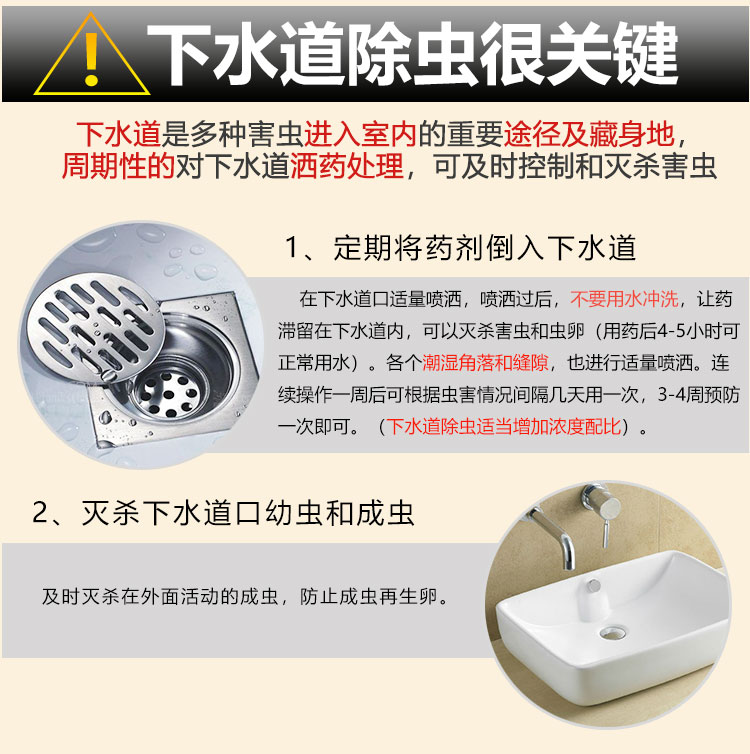 下水道除虫很关键

下水道是多种害虫进入室内的重要途径及藏身地，周期性的对下水道洒药处理，可及时控制和灭杀害虫

1、定期将药剂倒入下水道

在下水道口适量喷洒，喷洒过后，不要用水冲洗，让药滞留在下水道内，可以灭杀害虫和虫卵（用药后4-5小时可正常用水）。各个潮湿角落和缝隙，也进行适量喷洒。连续操作一周后可根据虫害情况间隔几天用一次，3-4周预防一次即可。（下水道除虫适当增加浓度配比）。

2、灭杀下水道口幼虫和成虫

及时灭杀在外面活动的成虫，防止成虫再生卵。